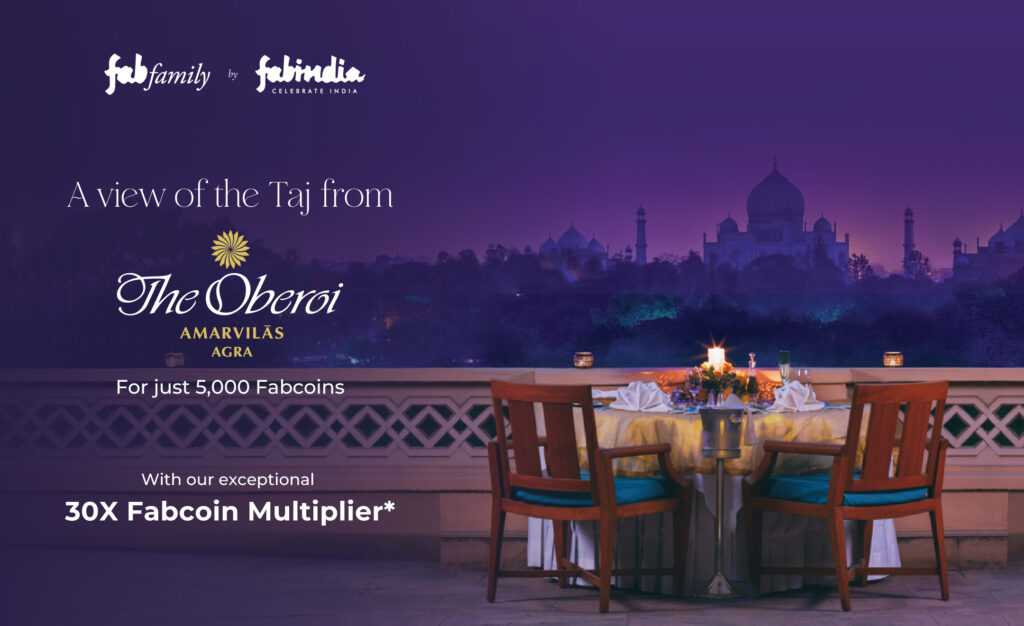 fabfamily by fabindia CELEBRATE INDIA

A view of the Taj from

The Oberoi
AMARVILĀS
AGRA

For just 5,000 Fabcoins

With our exceptional
30X Fabcoin Multiplier*